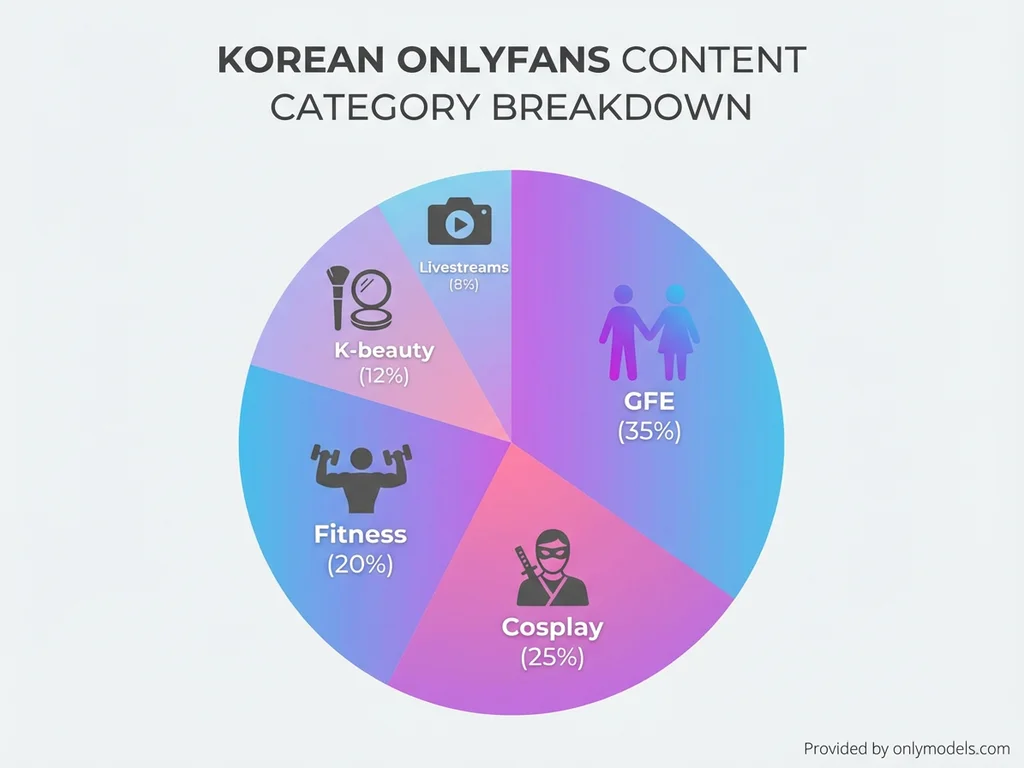 KOREAN ONLYFANS CONTENT CATEGORY BREAKDOWN

Livestreams
(8%)

K-beauty
(12%)

GFE
(35%)

Fitness
(20%)

Cosplay
(25%)

Provided by onlymodels.com