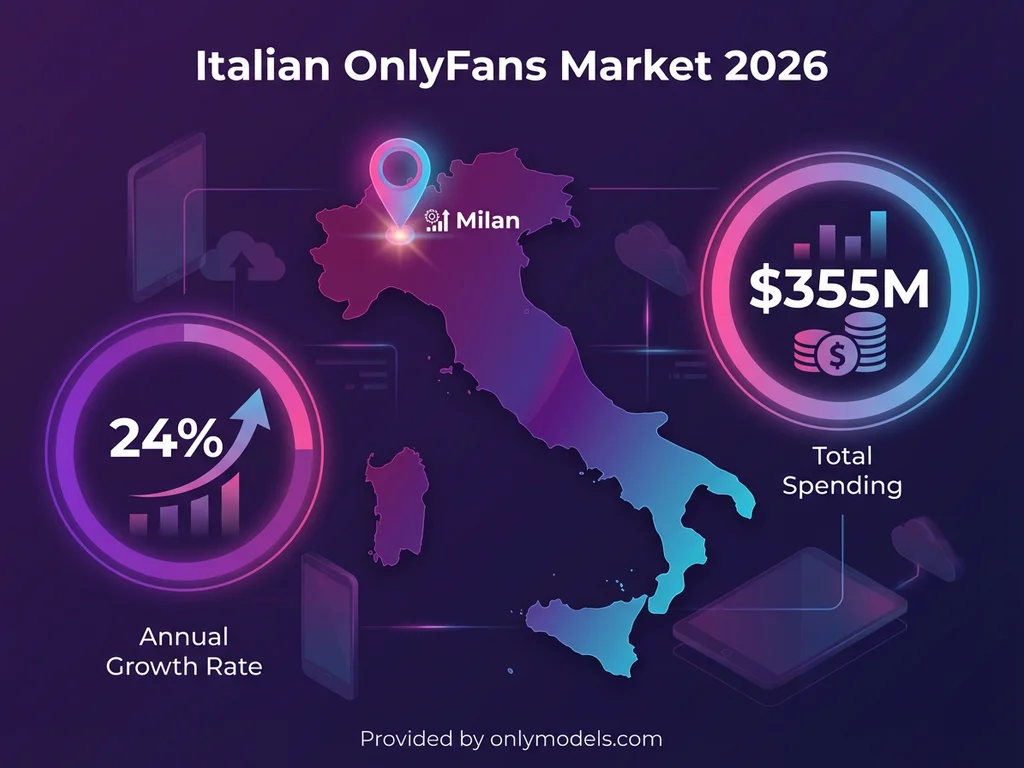 Italian OnlyFans Market 2026

Milan

$355M

Total Spending

24%

Annual Growth Rate

Provided by onlymodels.com