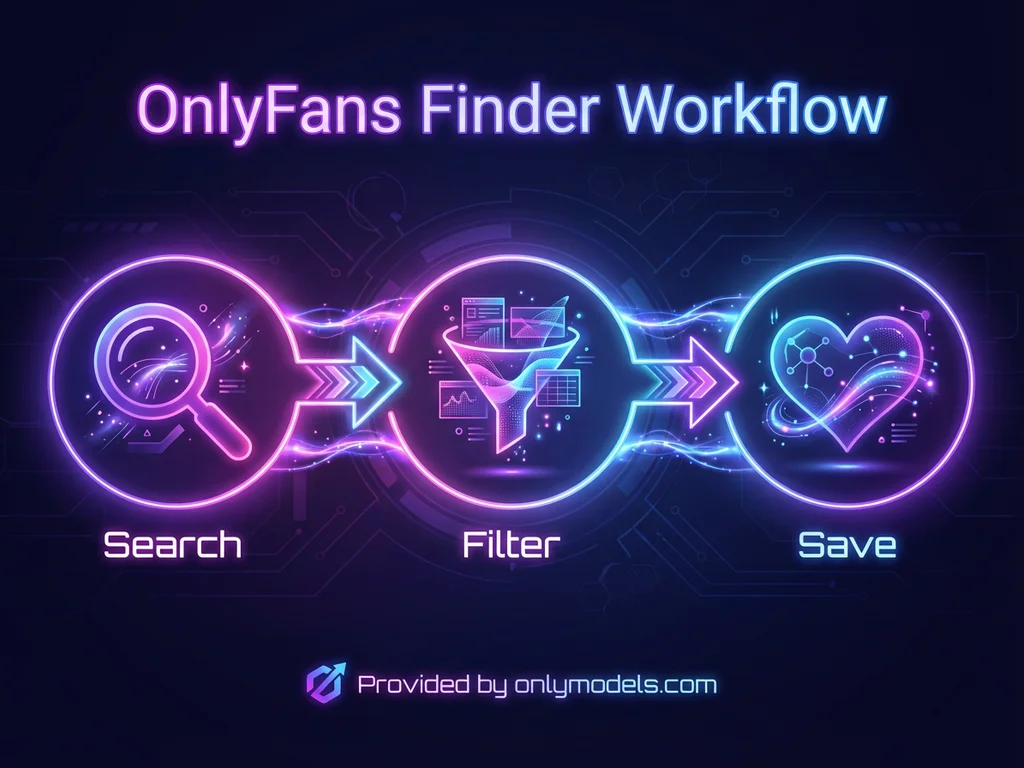 OnlyFans Finder Workflow

Search

Filter

Save

Provided by onlymodels.com