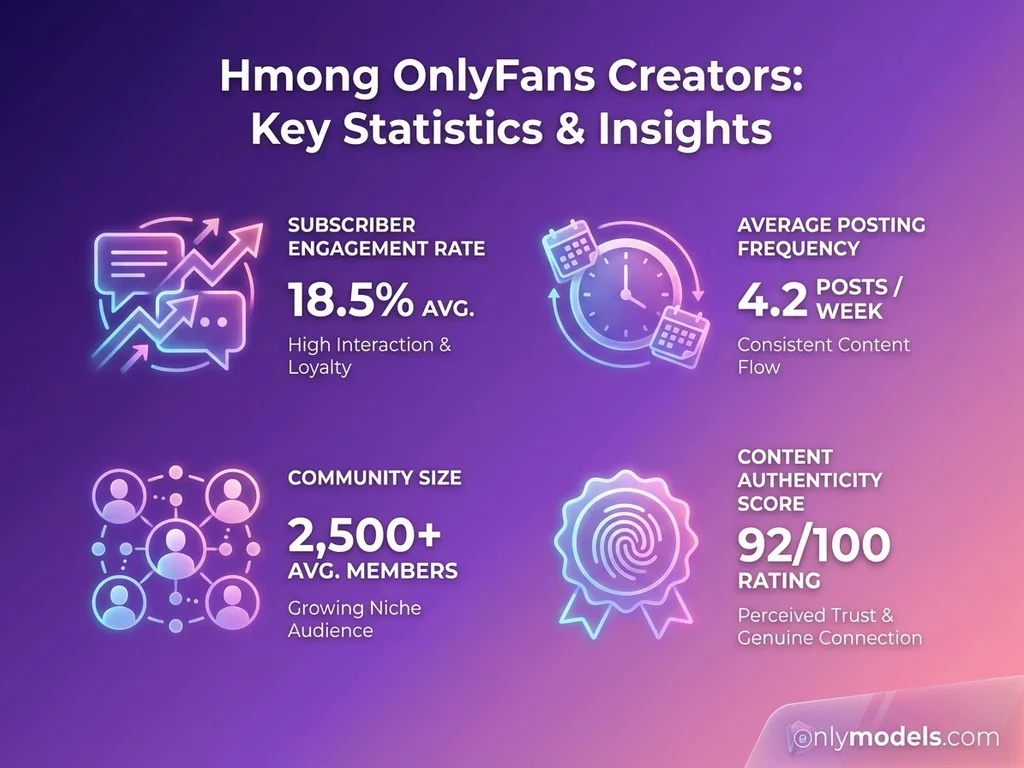 Hmong OnlyFans Creators: Key Statistics & Insights

SUBSCRIBER ENGAGEMENT RATE

18.5% AVG.

High Interaction & Loyalty

AVERAGE POSTING FREQUENCY

4.2 POSTS / WEEK

Consistent Content Flow

COMMUNITY SIZE

2,500+ AVG. MEMBERS

Growing Niche Audience

CONTENT AUTHENTICITY SCORE

92/100 RATING

Perceived Trust & Genuine Connection

onlymodels.com