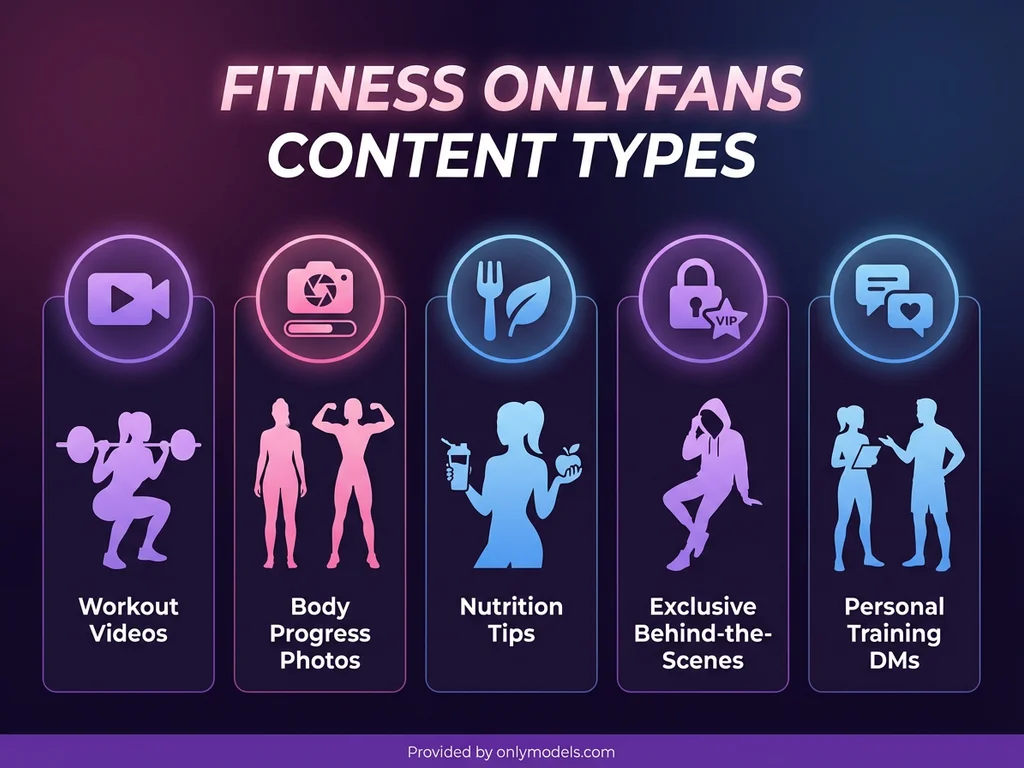 FITNESS ONLYFANS CONTENT TYPES

VIP

Workout Videos

Body Progress Photos

Nutrition Tips

Exclusive Behind-the-Scenes

Personal Training DMs

Provided by onlymodels.com