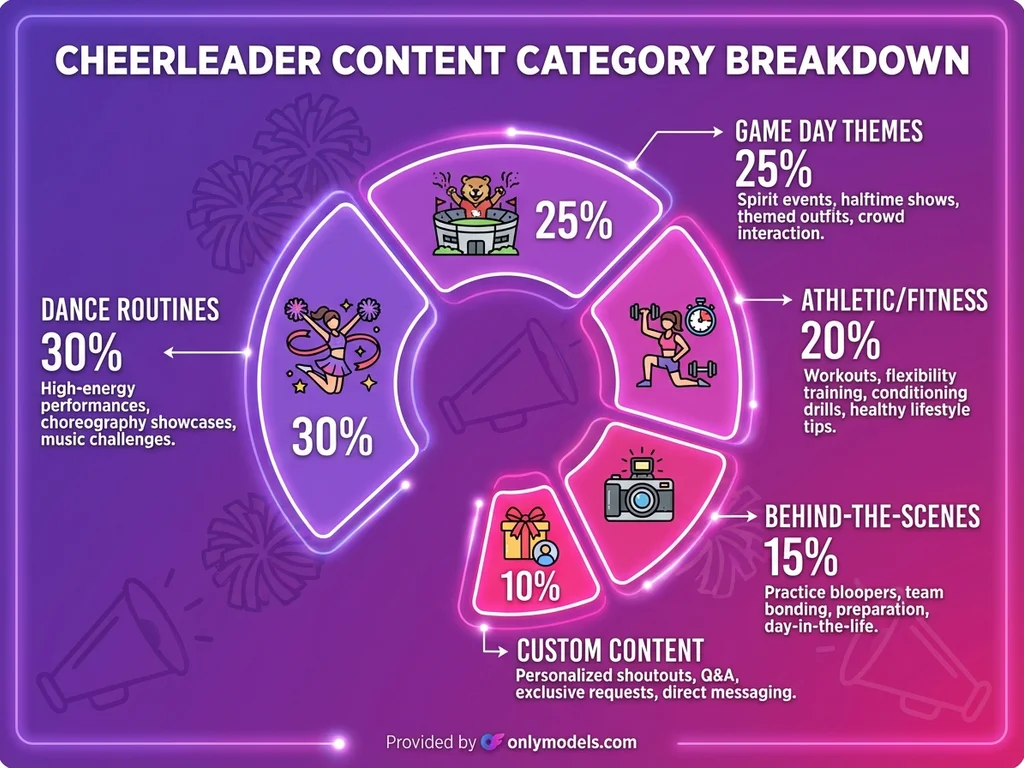 CHEERLEADER CONTENT CATEGORY BREAKDOWN

GAME DAY THEMES
25%
Spirit events, halftime shows, themed outfits, crowd interaction.

25%

DANCE ROUTINES
30%
High-energy performances, choreography showcases, music challenges.

30%

ATHLETIC/FITNESS
20%
Workouts, flexibility training, conditioning drills, healthy lifestyle tips.

BEHIND-THE-SCENES
15%
Practice bloopers, team bonding, preparation, day-in-the-life.

10%

CUSTOM CONTENT
Personalized shoutouts, Q&A, exclusive requests, direct messaging.

Provided by onlymodels.com