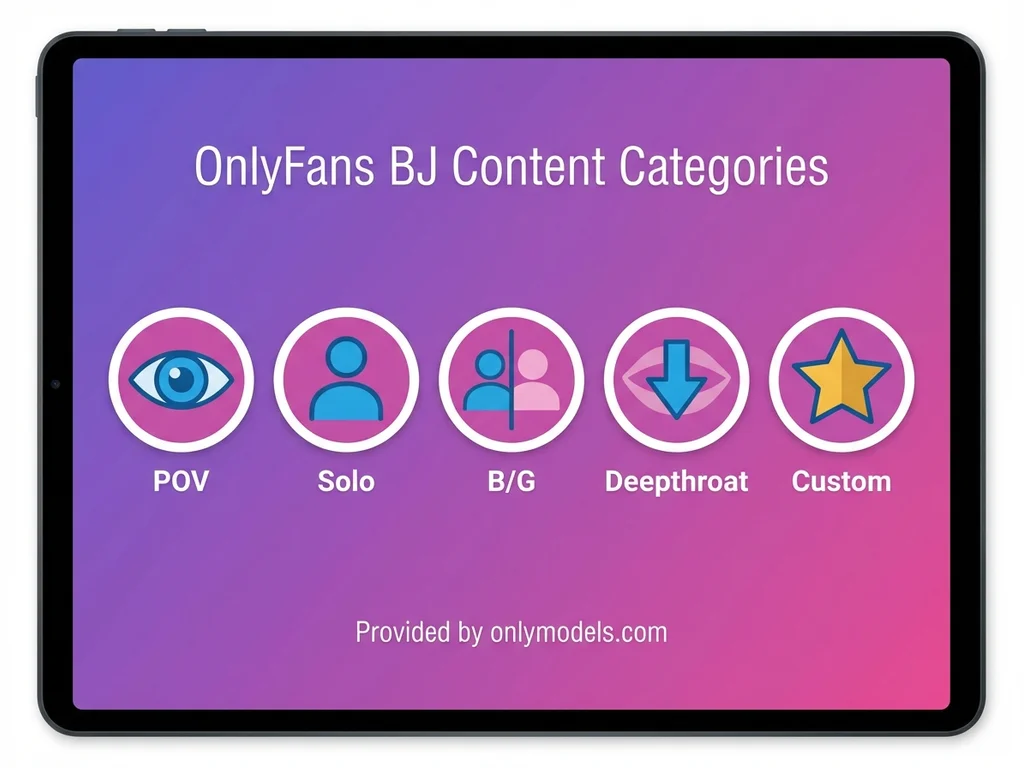 OnlyFans BJ Content Categories

POV
Solo
B/G
Deepthroat
Custom

Provided by onlymodels.com