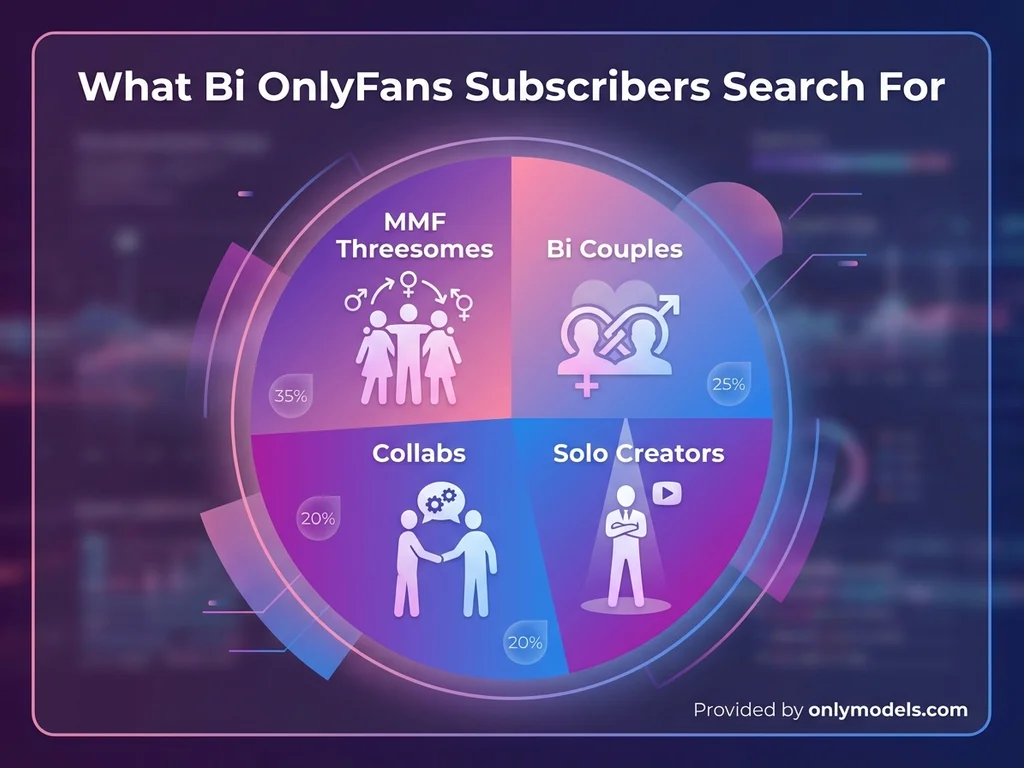 What Bi OnlyFans Subscribers Search For

MMF Threesomes

35%

Bi Couples

25%

Collabs

20%

Solo Creators

20%

Provided by onlymodels.com