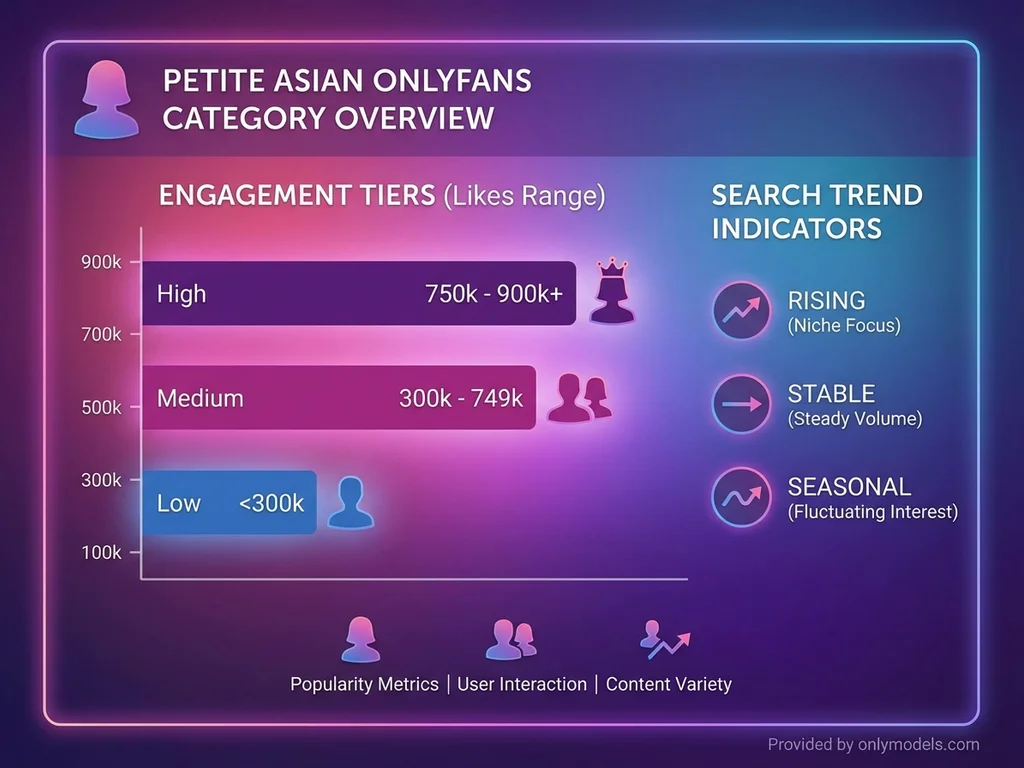 PETITE ASIAN ONLYFANS
CATEGORY OVERVIEW

ENGAGEMENT TIERS (Likes Range)

900k
700k
500k
300k
100k

High 750k - 900k+
Medium 300k - 749k
Low <300k

SEARCH TREND INDICATORS

RISING
(Niche Focus)

STABLE
(Steady Volume)

SEASONAL
(Fluctuating Interest)

Popularity Metrics | User Interaction | Content Variety

Provided by onlymodels.com