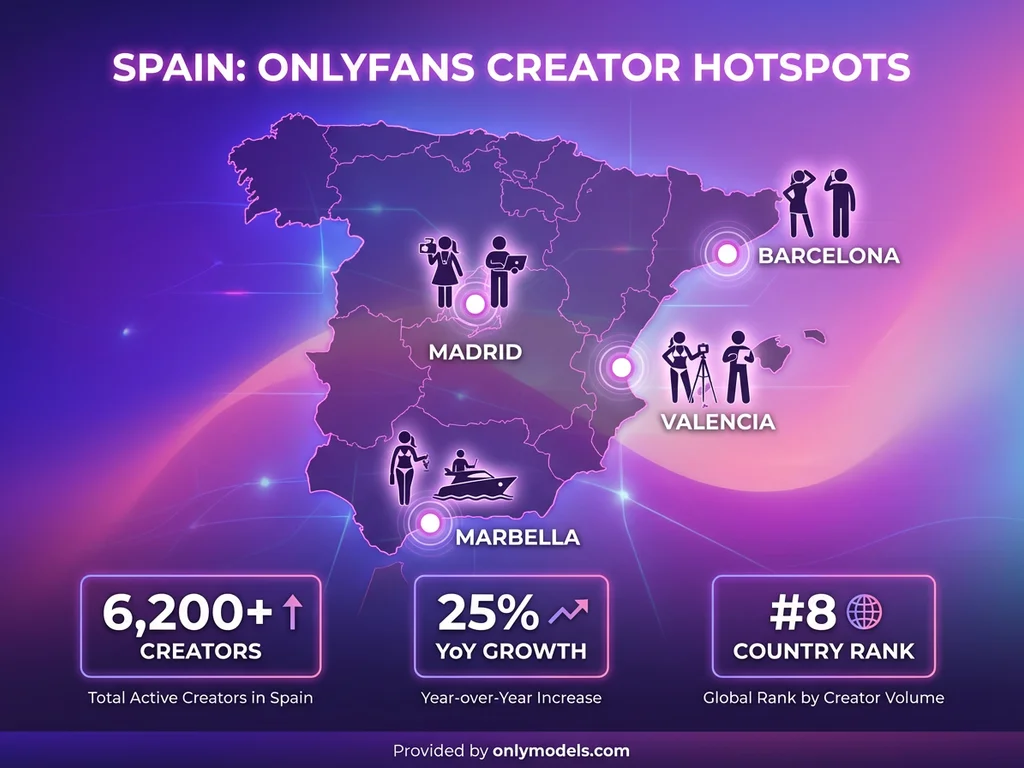 SPAIN: ONLYFANS CREATOR HOTSPOTS

BARCELONA

MADRID

VALENCIA

MARBELLA

6,200+ CREATORS
Total Active Creators in Spain

25% YoY GROWTH
Year-over-Year Increase

#8 COUNTRY RANK
Global Rank by Creator Volume

Provided by onlymodels.com