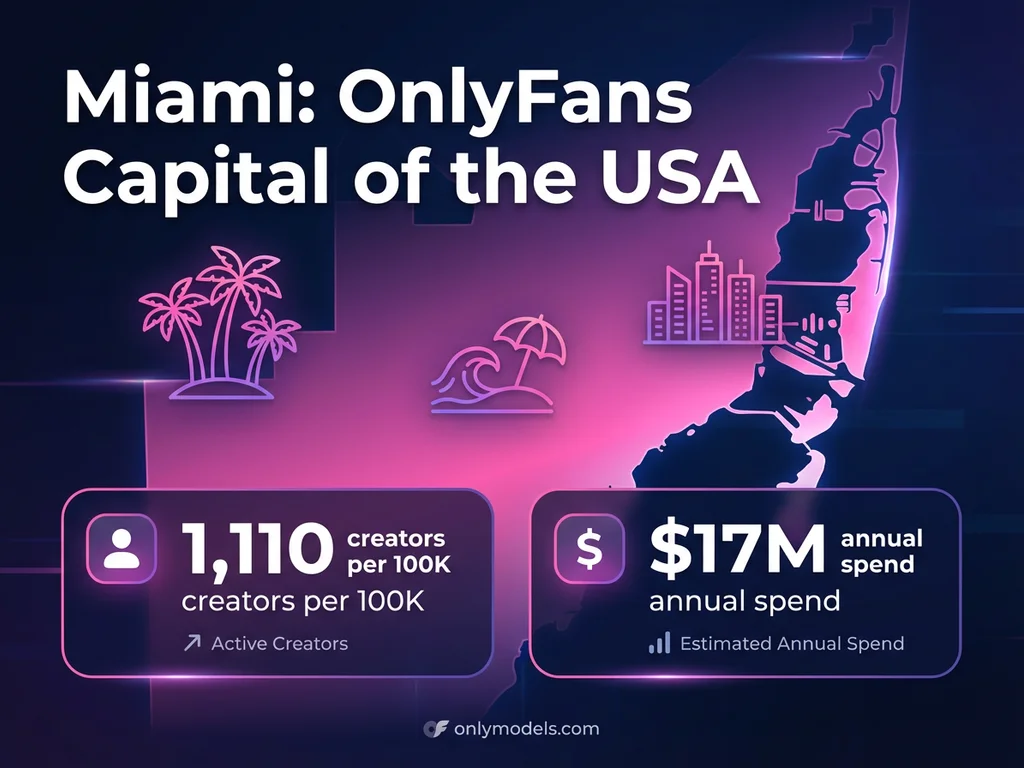 Miami: OnlyFans Capital of the USA

1,110 creators per 100K
creators per 100K
Active Creators

$ $17M annual spend
annual spend
Estimated Annual Spend

onlymodels.com