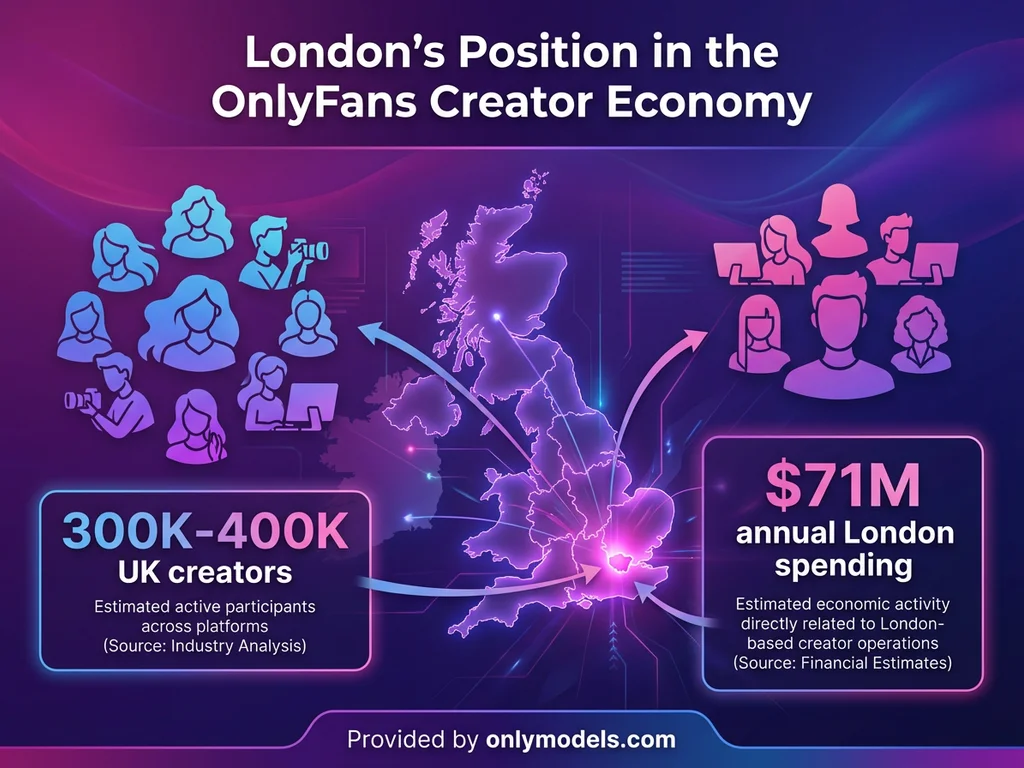 London's Position in the OnlyFans Creator Economy

300K-400K
UK creators
Estimated active participants across platforms (Source: Industry Analysis)

$71M
annual London spending
Estimated economic activity directly related to London-based creator operations (Source: Financial Estimates)

Provided by onlymodels.com