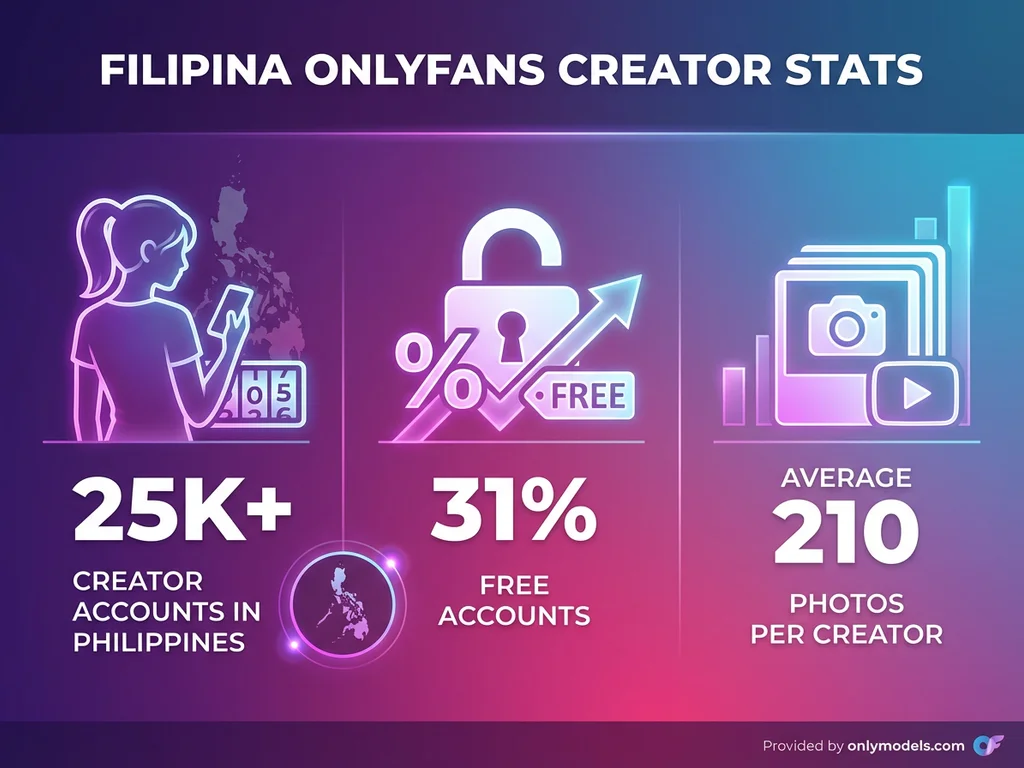 FILIPINA ONLYFANS CREATOR STATS

05

%

FREE

25K+
CREATOR ACCOUNTS IN PHILIPPINES

31%
FREE ACCOUNTS

AVERAGE
210
PHOTOS PER CREATOR

Provided by onlymodels.com