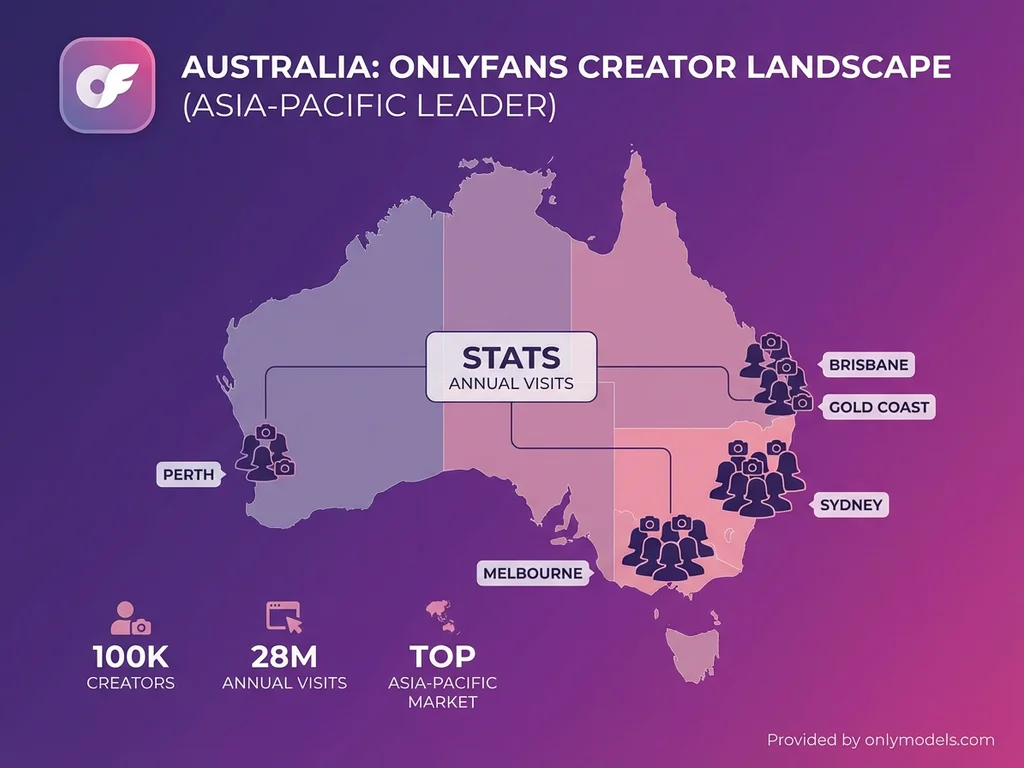 AUSTRALIA: ONLYFANS CREATOR LANDSCAPE
(ASIA-PACIFIC LEADER)

STATS
ANNUAL VISITS

BRISBANE

GOLD COAST

PERTH

SYDNEY

MELBOURNE

100K
CREATORS

28M
ANNUAL VISITS

TOP
ASIA-PACIFIC MARKET

Provided by onlymodels.com