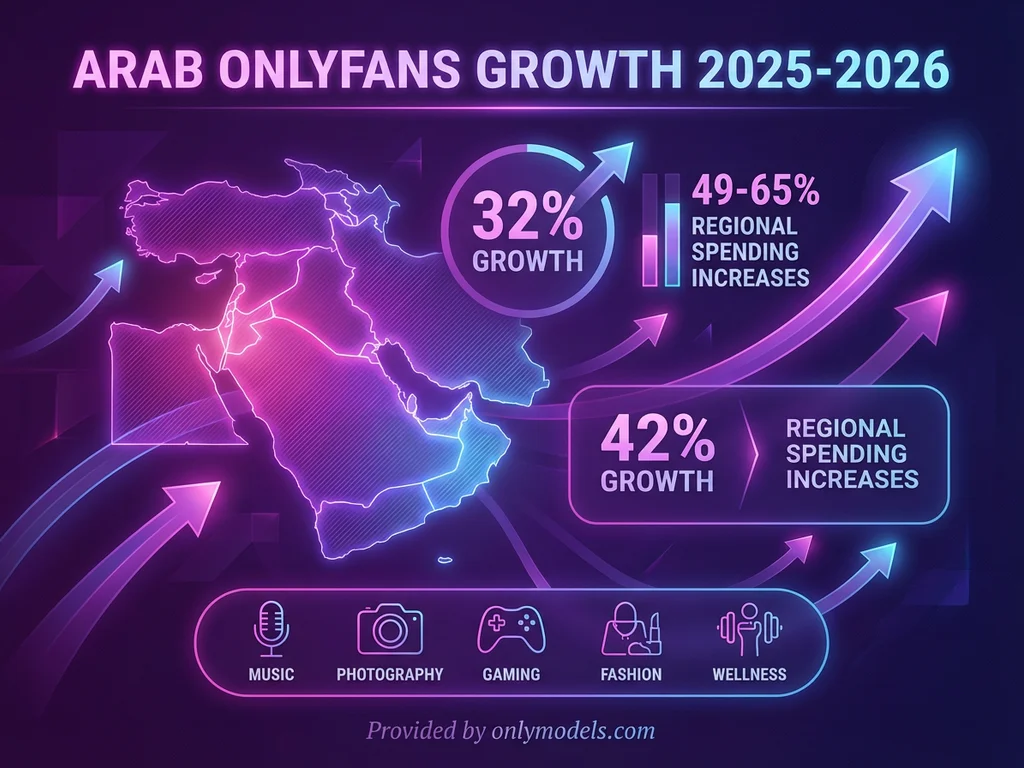 ARAB ONLYFANS GROWTH 2025-2026

32%
GROWTH

49-65%
REGIONAL SPENDING INCREASES

42%
GROWTH

REGIONAL SPENDING INCREASES

MUSIC PHOTOGRAPHY GAMING FASHION WELLNESS

Provided by onlymodels.com