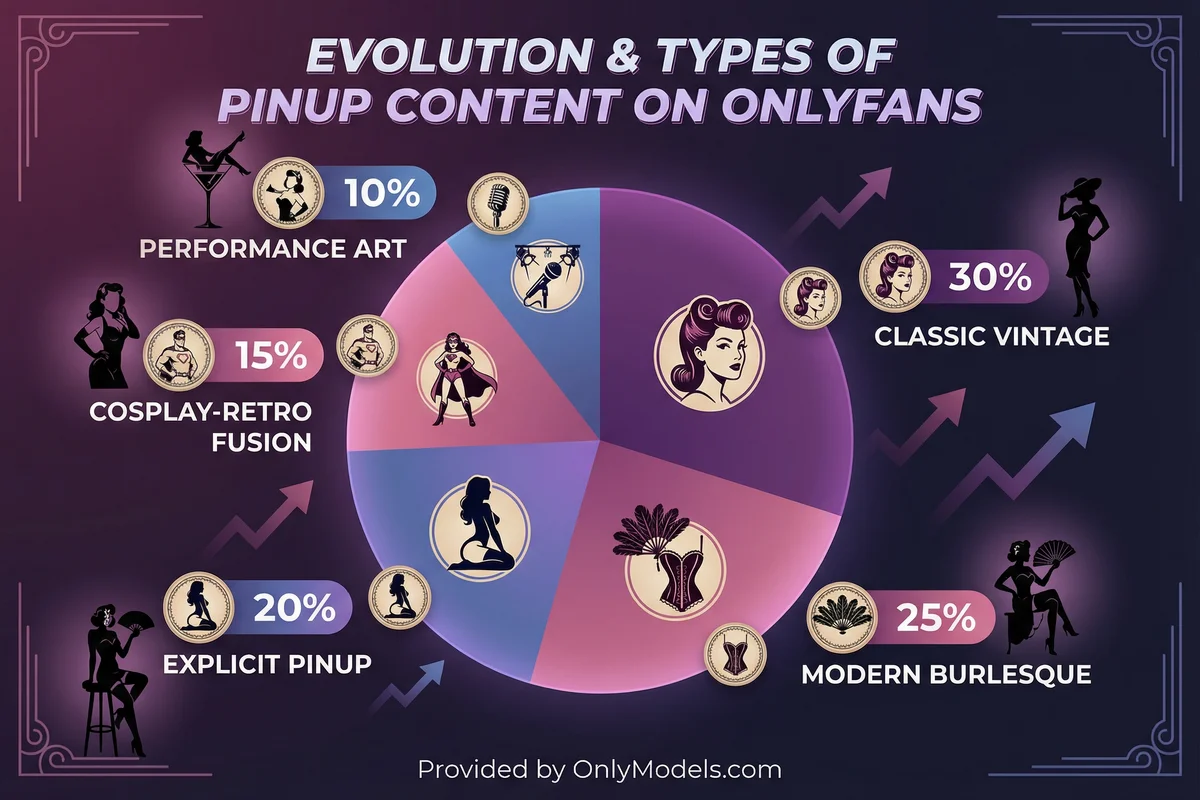 EVOLUTION & TYPES OF PINUP CONTENT ON ONLYFANS

10%
PERFORMANCE ART

15%
COSPLAY-RETRO FUSION

20%
EXPLICIT PINUP

30%
CLASSIC VINTAGE

25%
MODERN BURLESQUE

Provided by OnlyModels.com